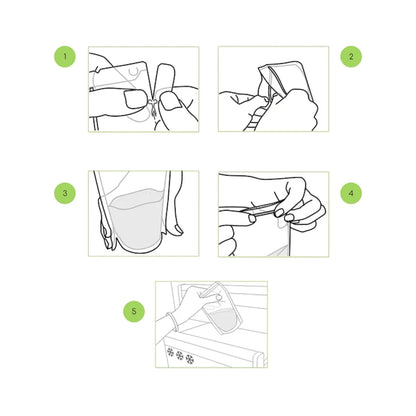 1

2

3

4

5