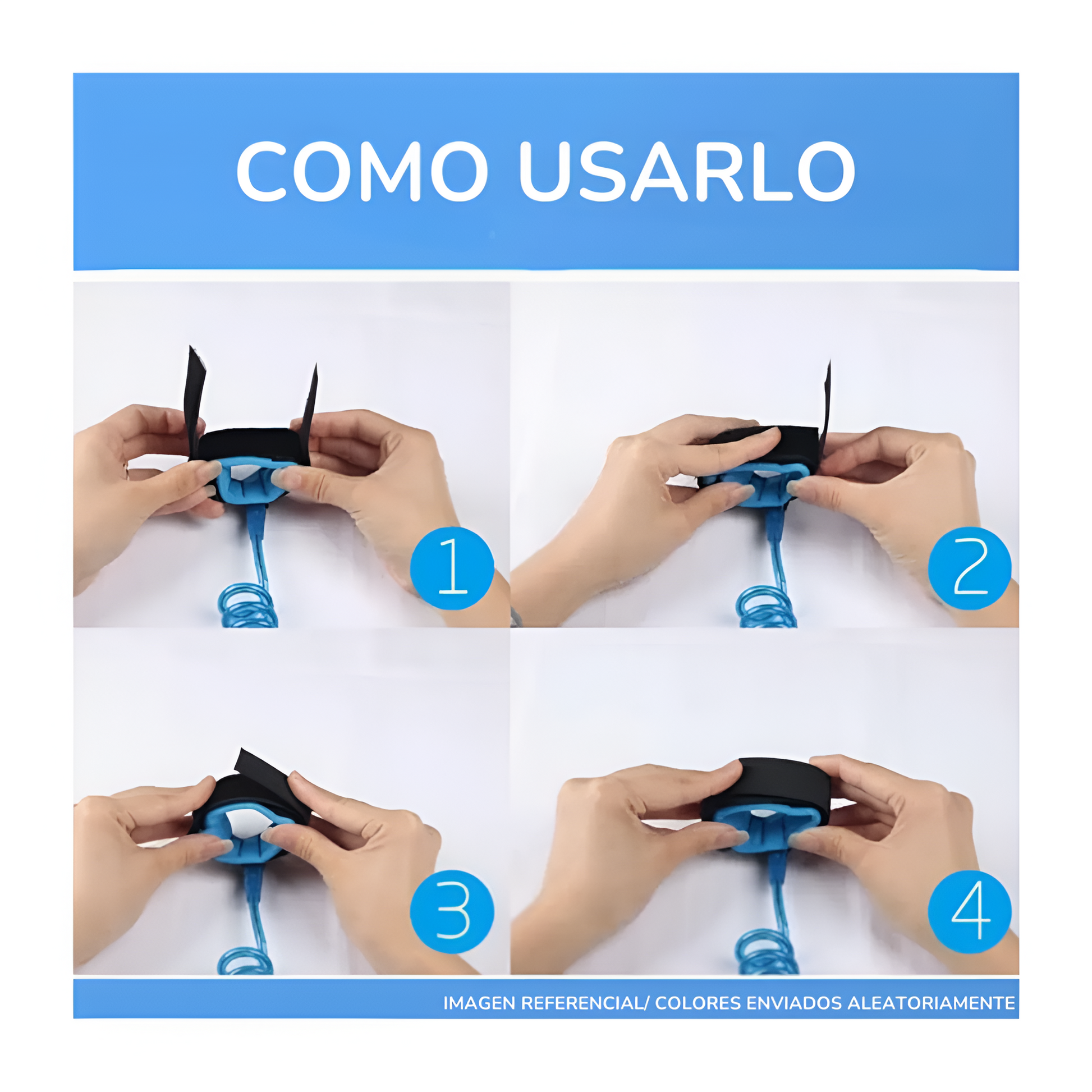 COMO USARLO

1

2

3

4

IMAGEN REFERENCIAL/ COLORES ENVIADOS ALEATORIAMENTE