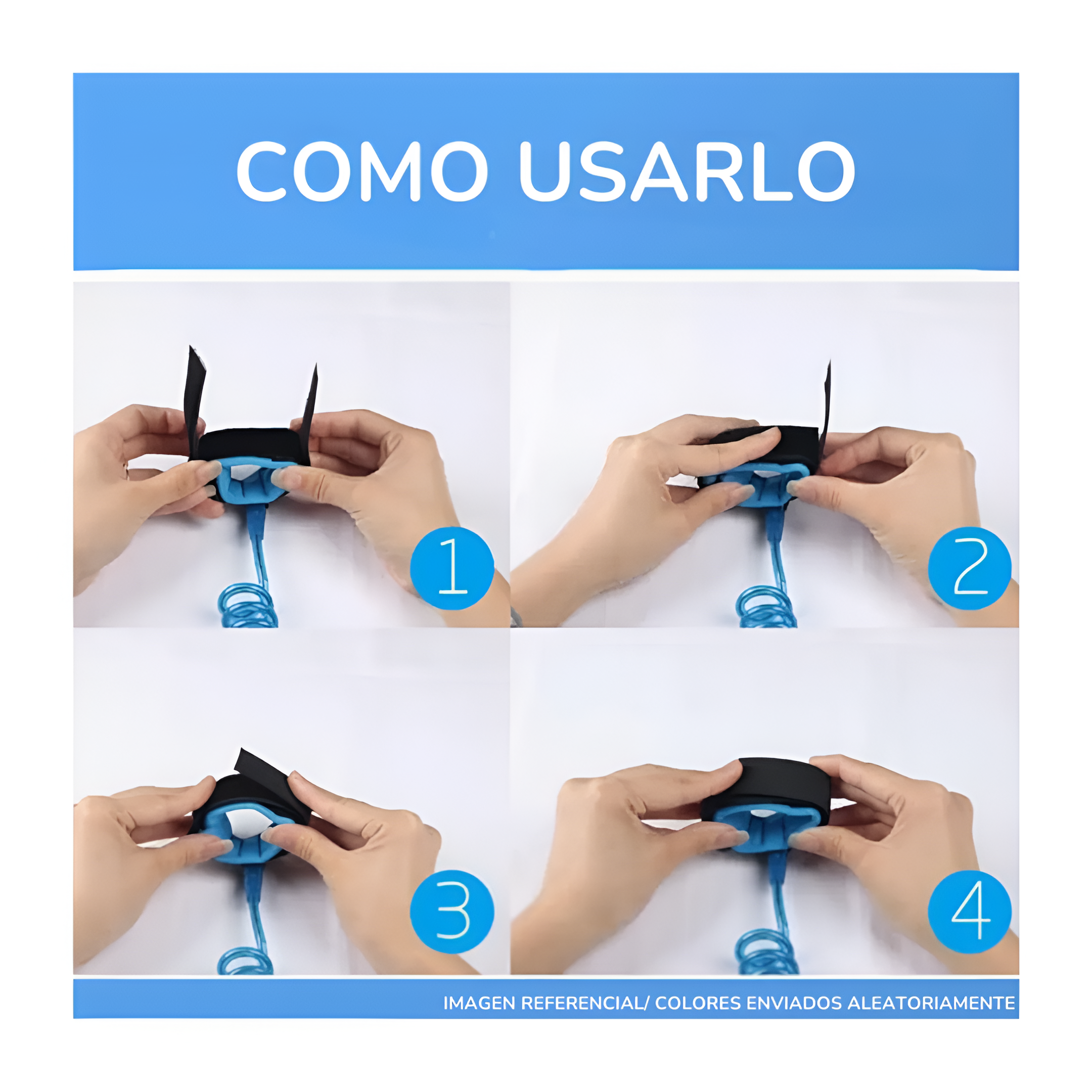 COMO USARLO

1

2

3

4

IMAGEN REFERENCIAL/ COLORES ENVIADOS ALEATORIAMENTE