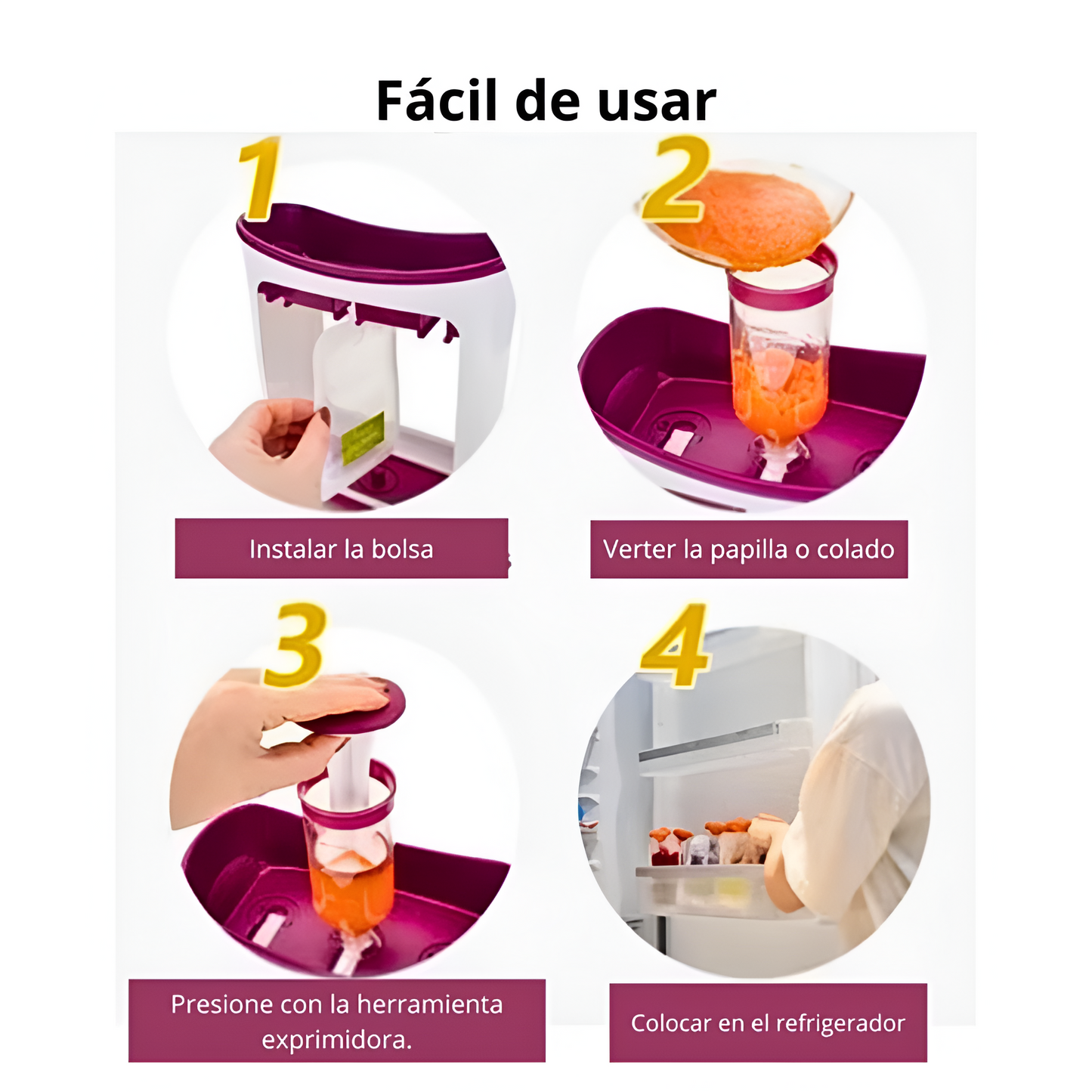 Fácil de usar

1

Instalar la bolsa

2

Verter la papilla o colado

3

Presione con la herramienta exprimidora.

4

Colocar en el refrigerador