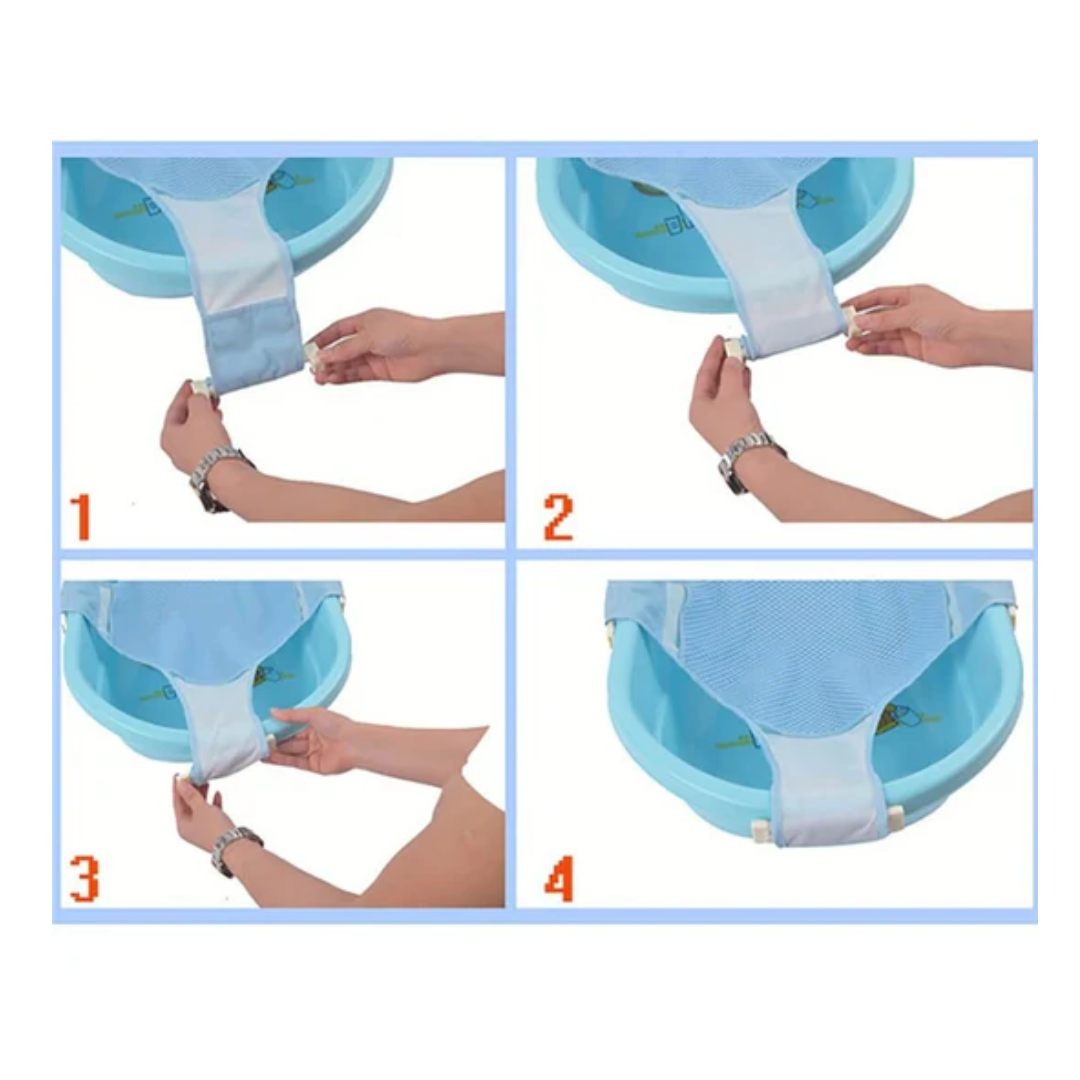 1

2

3

4