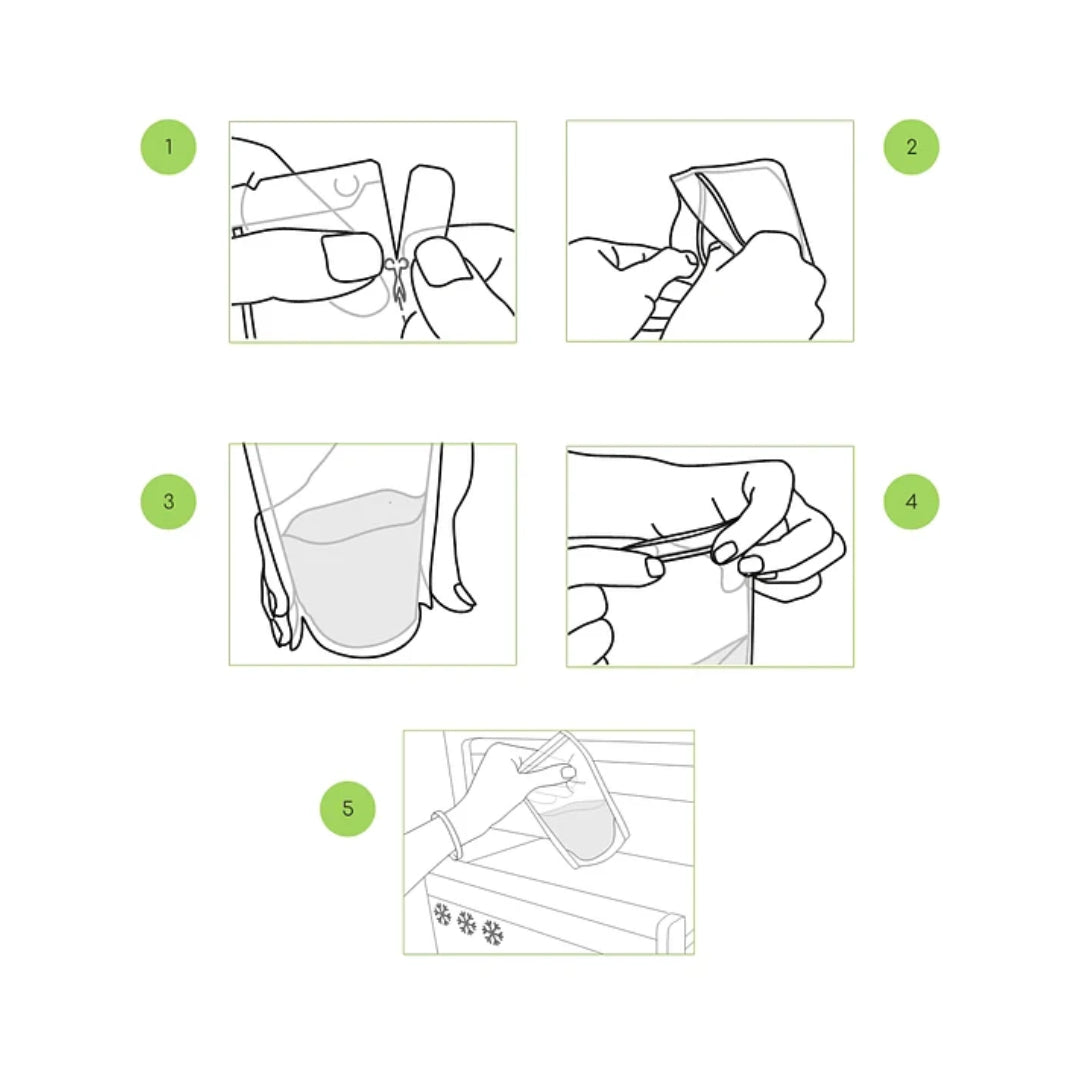 1

2

3

4

5