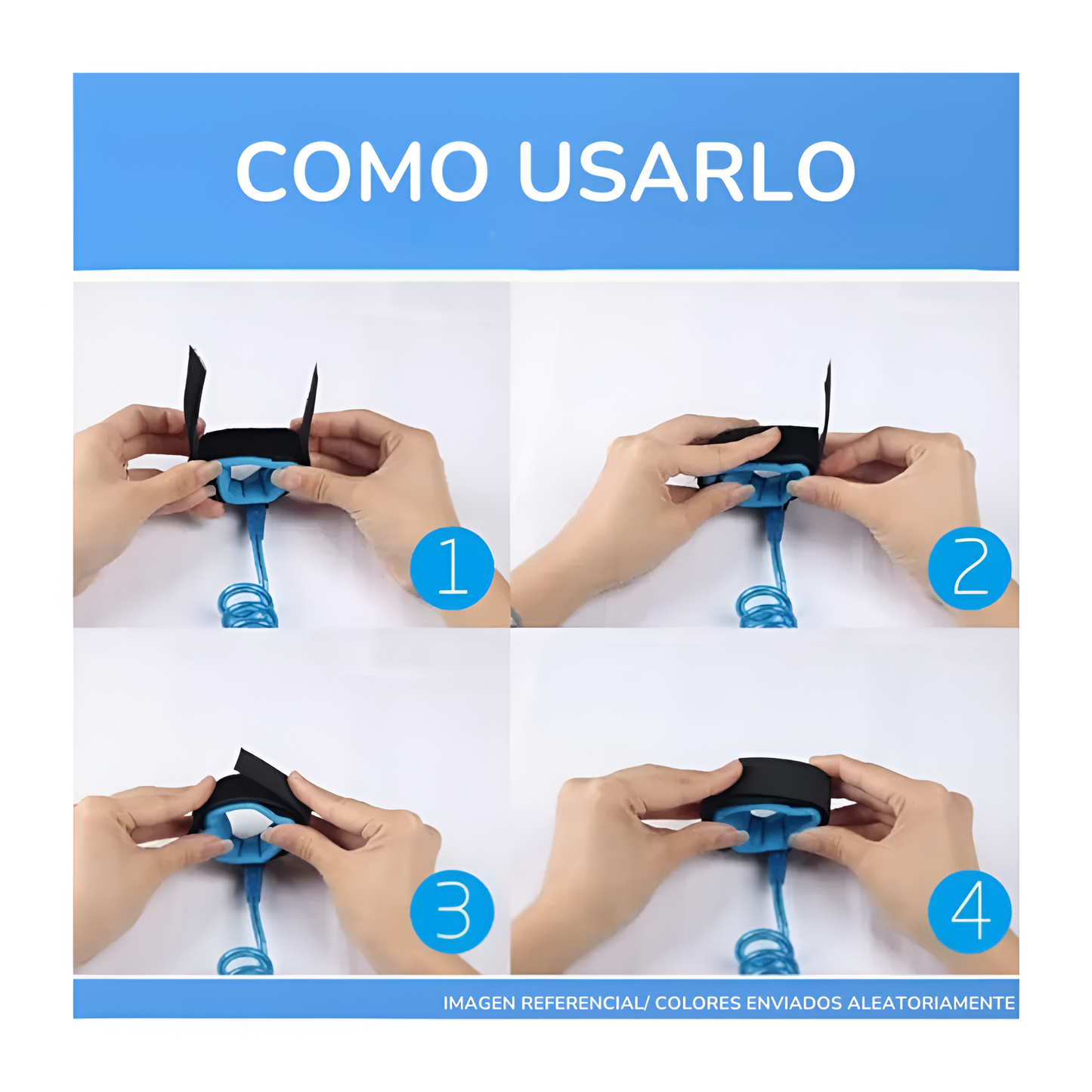 COMO USARLO

1

2

3

4

IMAGEN REFERENCIAL/ COLORES ENVIADOS ALEATORIAMENTE